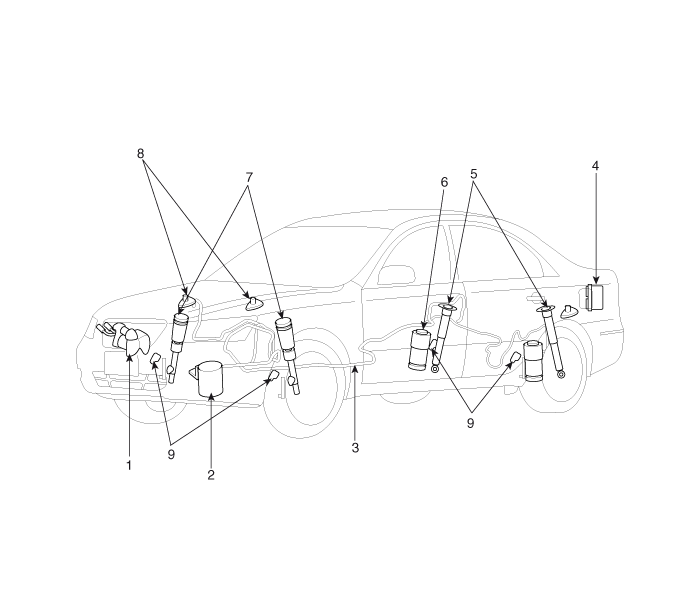 8
7
6
5
4
1
9
2
3
9