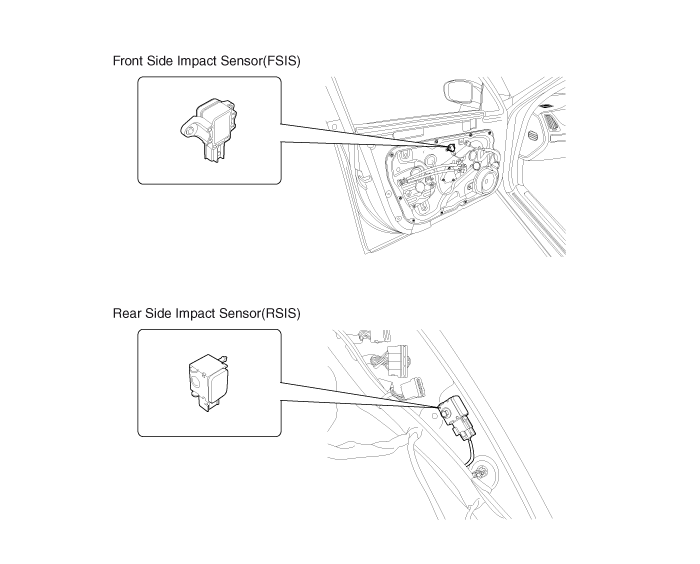 Front Side Impact Sensor(FSIS)

Rear Side Impact Sensor(RSIS)