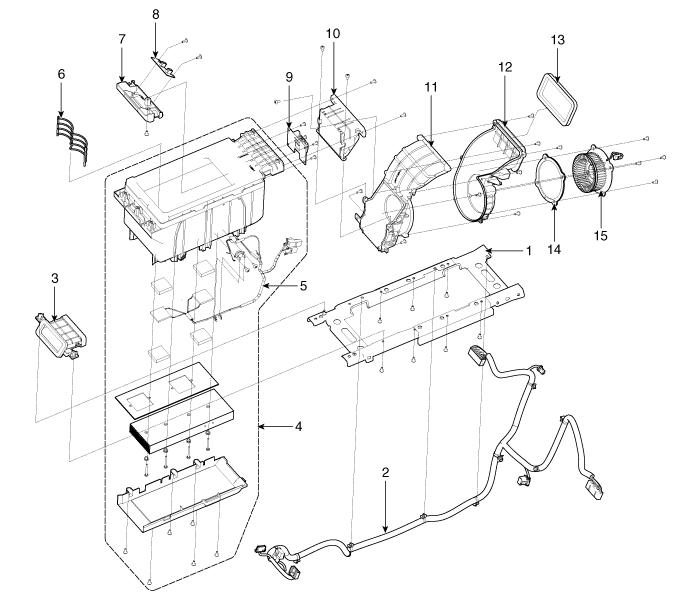 8
7
10
13
6
9
12
11
15
14
1
3
5
4
2