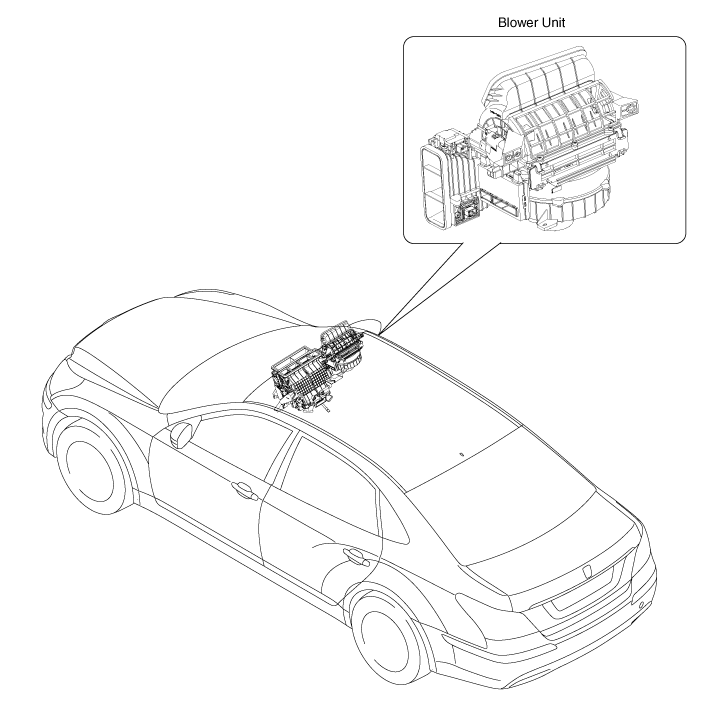 Blower Unit