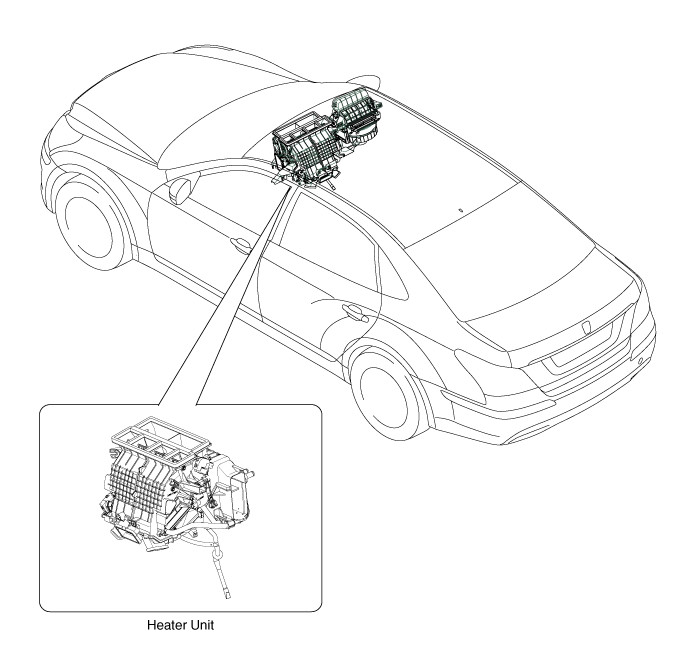 Heater Unit