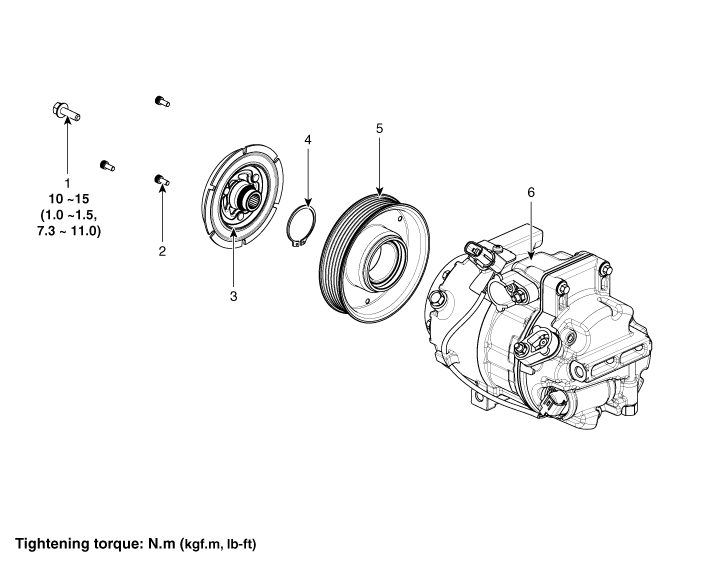 1
10 ~15
(1.0 ~1.5,
7.3 ~ 11.0)

2

3

4

5

6

Tightening torque: N.m (kgf.m, lb-ft)