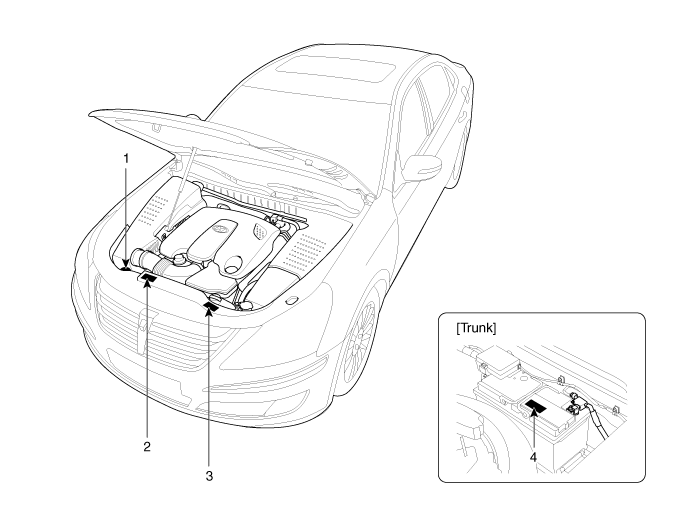 1
2
3
[Trunk]
4