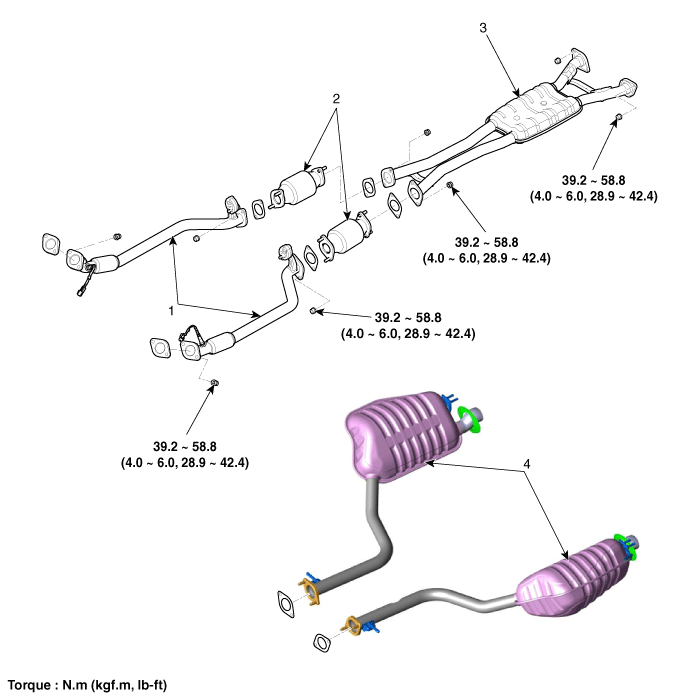 3

2

39.2 ~ 58.8
(4.0 ~ 6.0, 28.9 ~ 42.4)

39.2 ~ 58.8
(4.0 ~ 6.0, 28.9 ~ 42.4)

1

39.2 ~ 58.8
(4.0 ~ 6.0, 28.9 ~ 42.4)

39.2 ~ 58.8
(4.0 ~ 6.0, 28.9 ~ 42.4)

4

Torque : N.m (kgf.m, lb-ft)