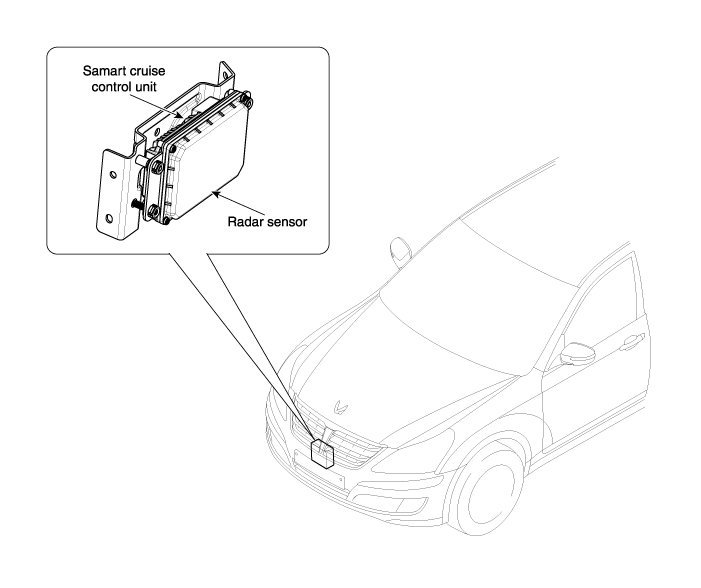 Samart cruise control unit

Radar sensor