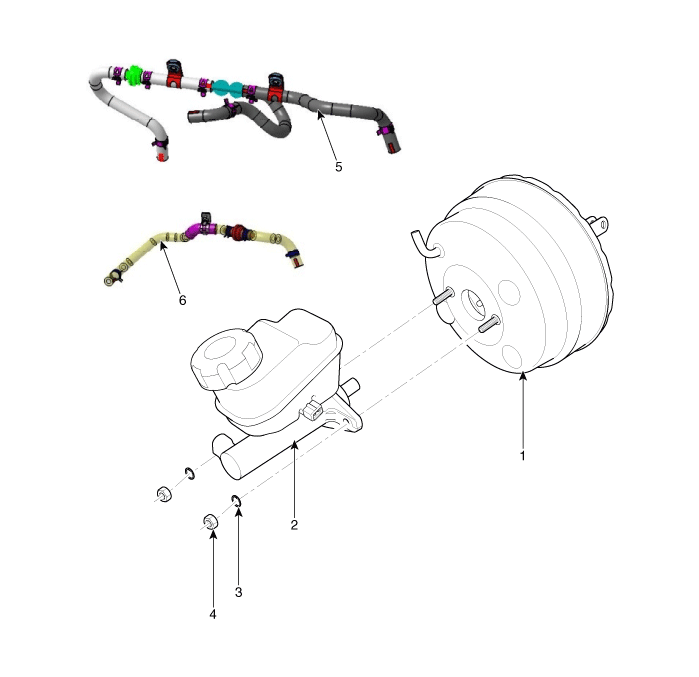 5
6
1
2
3
4