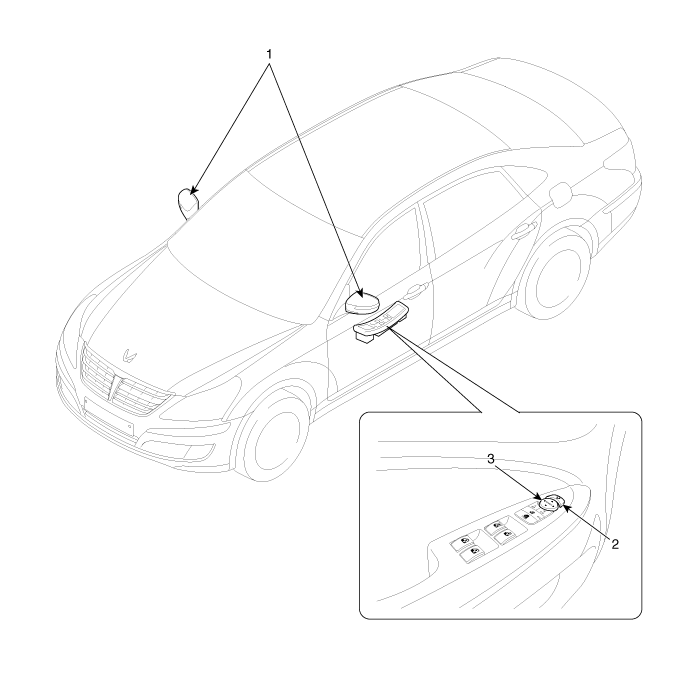 1
3
2