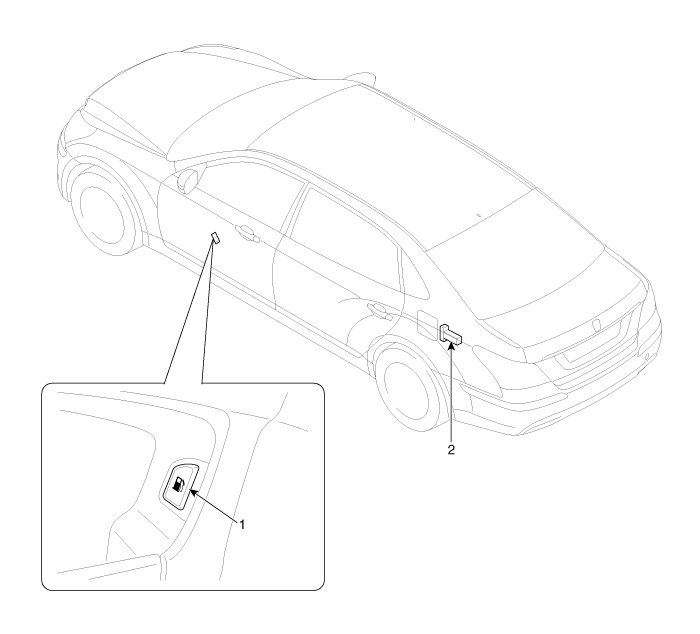 2

1