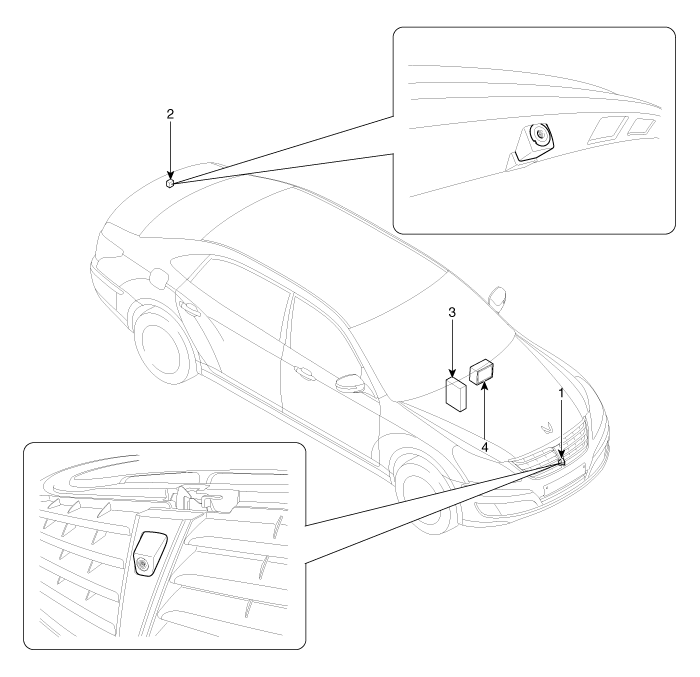 2

3

1

4