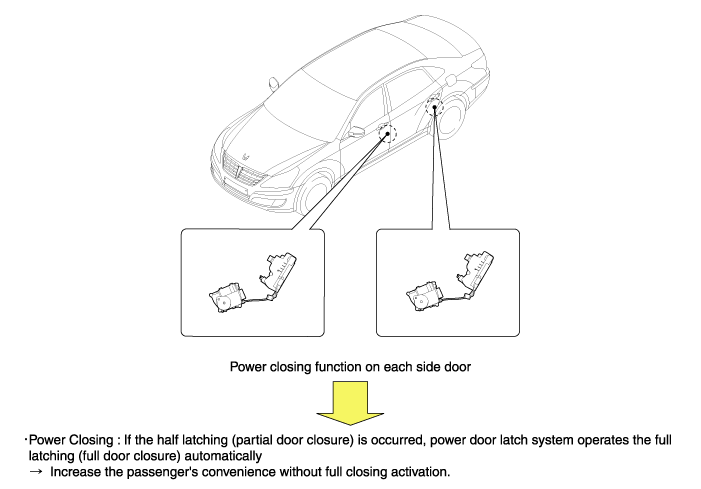 Power closing function on each side door

·Power Closing : If the half latching (partial door closure) is occurred, power door latch system operates the full latching (full door closure) automatically
→ Increase the passenger's convenience without full closing activation.