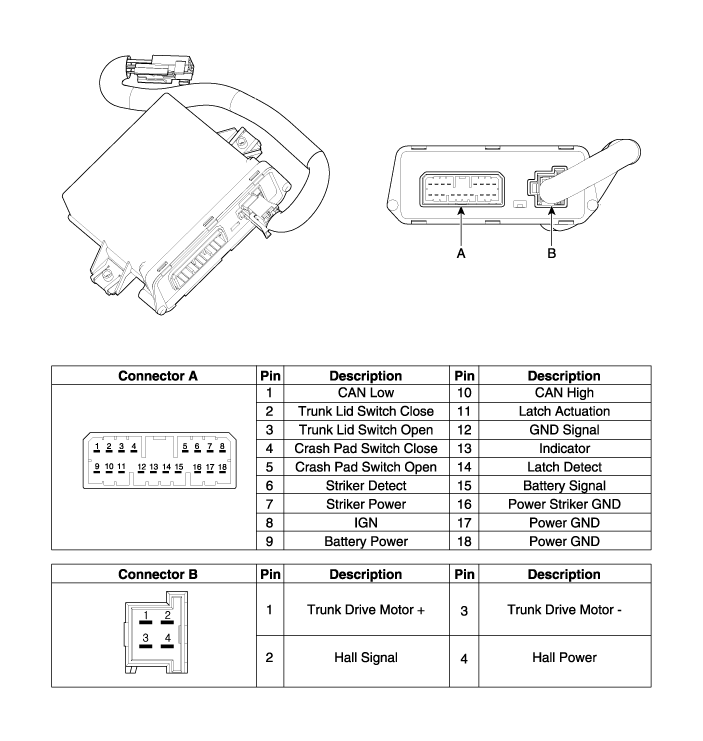 A

B

| Connector A | Pin | Description | Pin | Description |
|---|---|---|---|---|
| 1 2 3 4 5 6 7 8 9 10 11 12 13 14 15 16 17 18 | 1 | CAN Low | 10 | CAN High |
| | 2 | Trunk Lid Switch Close | 11 | Latch Actuation |
| | 3 | Trunk Lid Switch Open | 12 | GND Signal |
| | 4 | Crash Pad Switch Close | 13 | Indicator |
| | 5 | Crash Pad Switch Open | 14 | Latch Detect |
| | 6 | Striker Detect | 15 | Battery Signal |
| | 7 | Striker Power | 16 | Power Striker GND |
| | 8 | IGN | 17 | Power GND |
| | 9 | Battery Power | 18 | Power GND |

| Connector B | Pin | Description | Pin | Description |
|---|---|---|---|---|
| 1 2 3 4 | 1 | Trunk Drive Motor + | 3 | Trunk Drive Motor - |
| | 2 | Hall Signal | 4 | Hall Power |