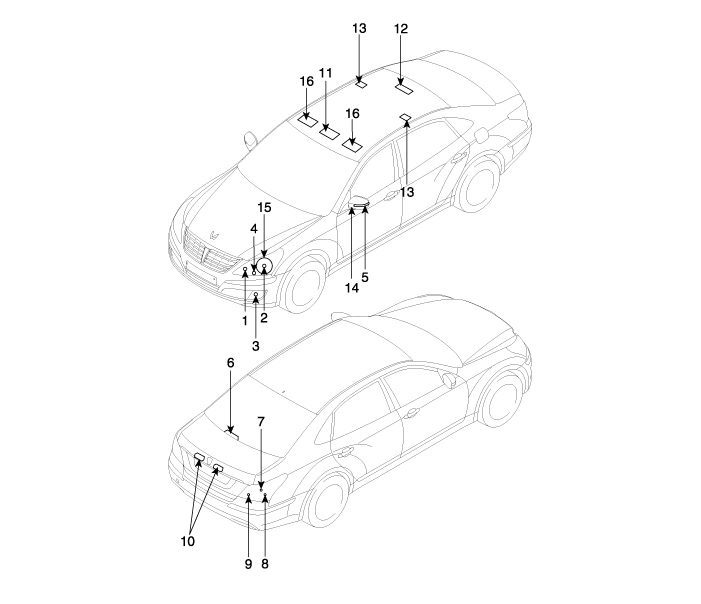 13
12
16
11
16
13
15
4
14
5
1
2
3
6
7
10
9
8