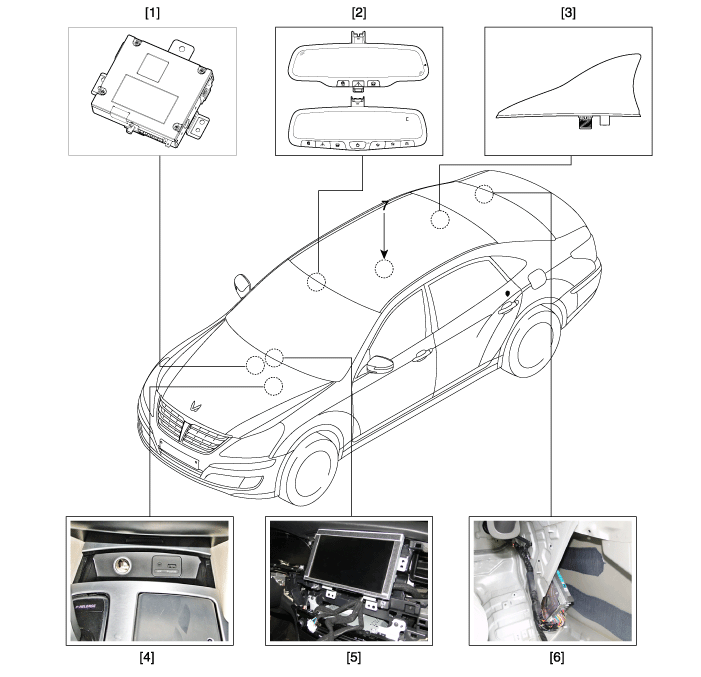 [1]

[2]

[3]

7

[4]

[5]

[6]