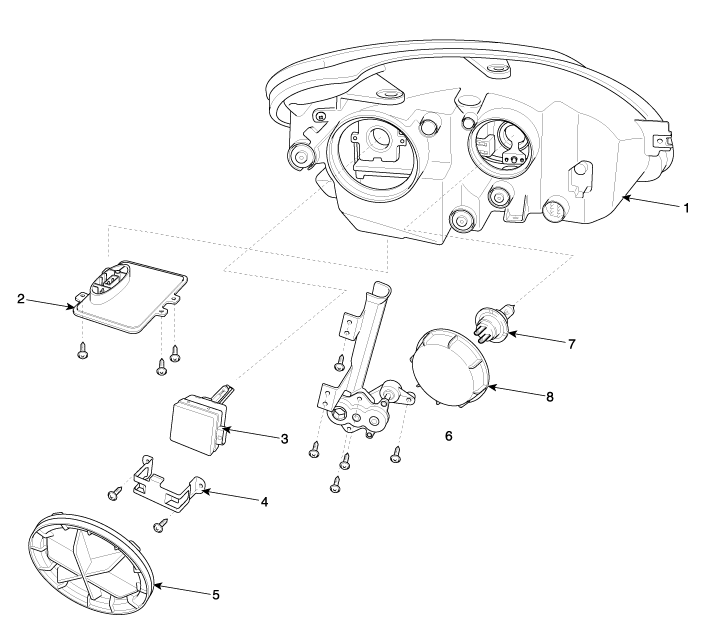 1
2
7
8
3
6
4
5