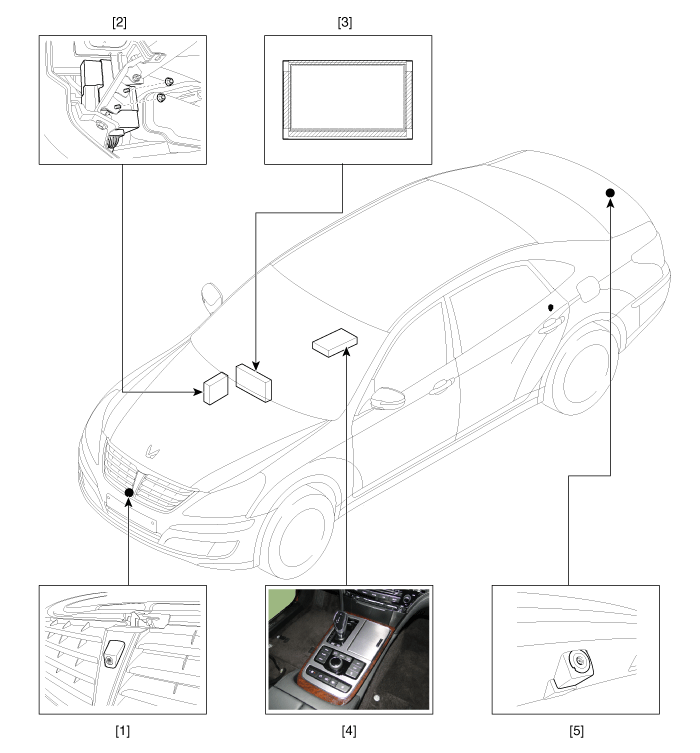 [2]

[3]

[1]

[4]

[5]