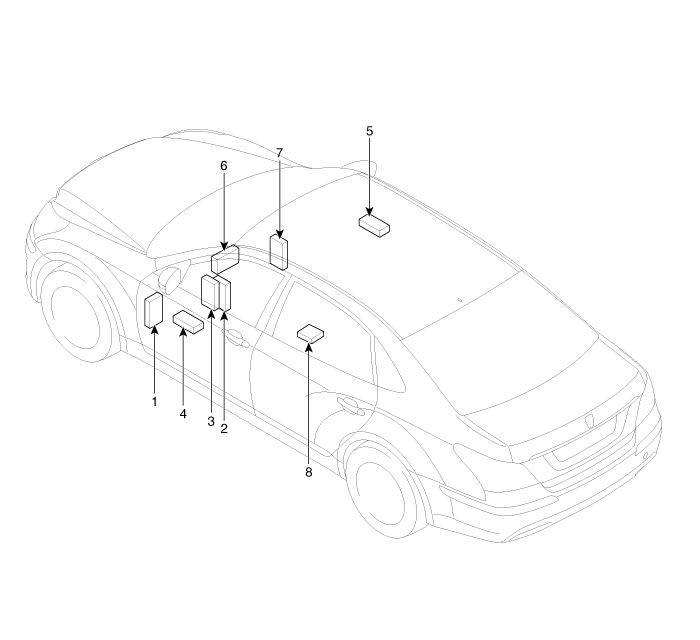 5
7
6
1
4
3
2
8