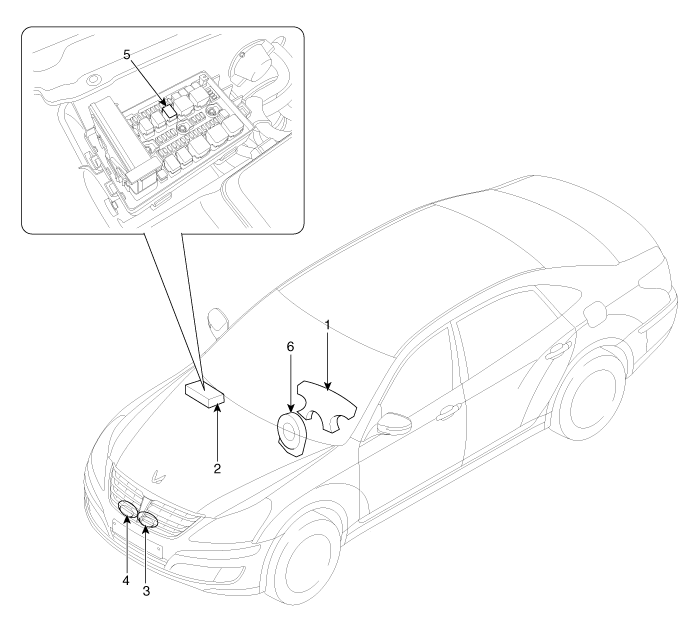 5
1
6
2
4
3