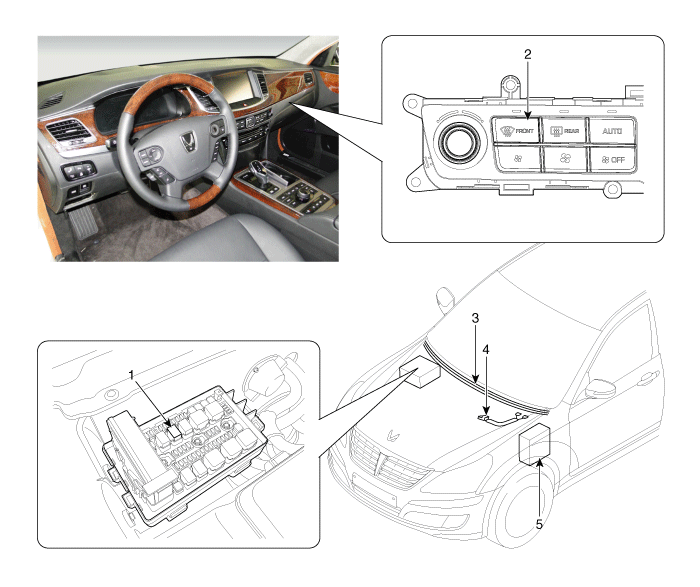 2
FRONT
REAR
AUTO
OFF
3
4
1
5