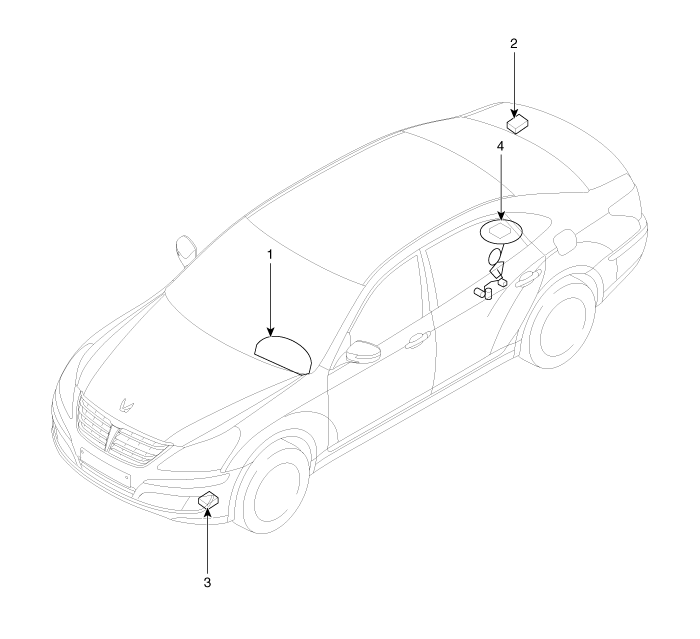 2
4
1
3