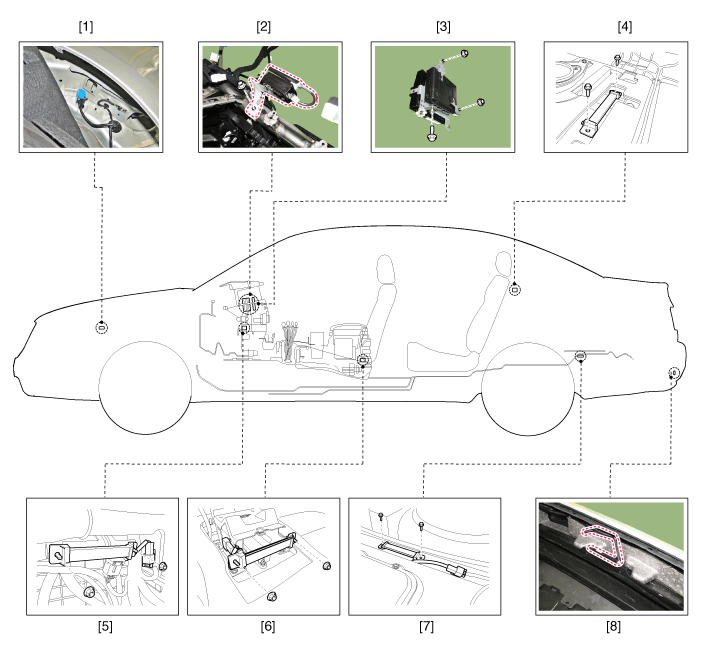 [1]

[2]

[3]

[4]

[5]

[6]

[7]

[8]