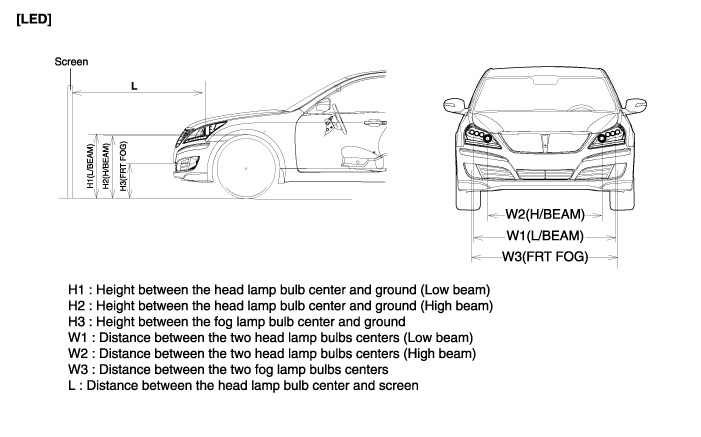 [LED]

Screen

L

H1(L/BEAM)
H2(H/BEAM)
H3(FRT FOG)

W2(H/BEAM)
W1(L/BEAM)
W3(FRT FOG)

H1 : Height between the head lamp bulb center and ground (Low beam)
H2 : Height between the head lamp bulb center and ground (High beam)
H3 : Height between the fog lamp bulb center and ground
W1 : Distance between the two head lamp bulbs centers (Low beam)
W2 : Distance between the two head lamp bulbs centers (High beam)
W3 : Distance between the two fog lamp bulbs centers
L : Distance between the head lamp bulb center and screen