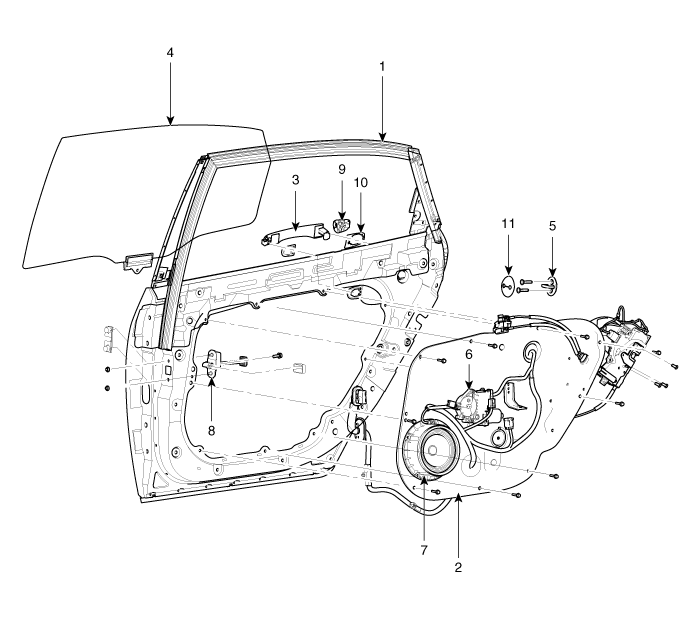 4
1
3
9
10
11
5
6
8
7
2