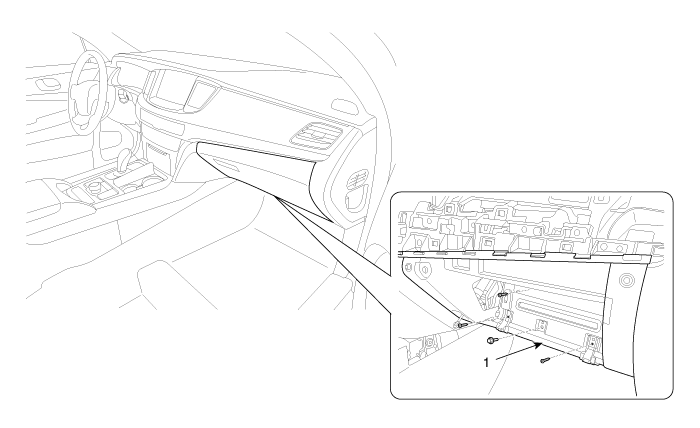 1