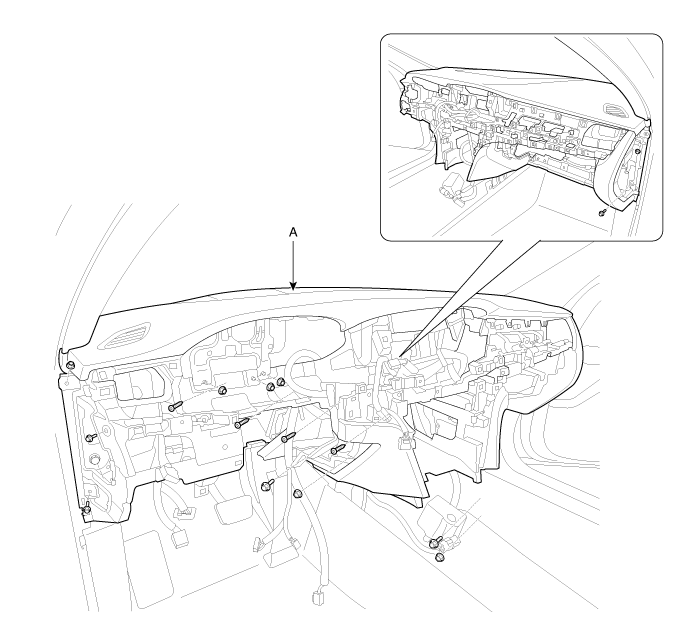 A