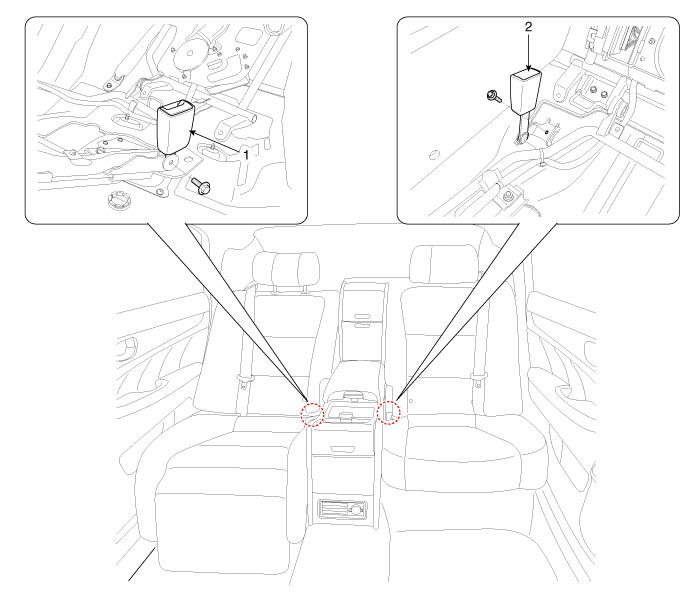 1

2