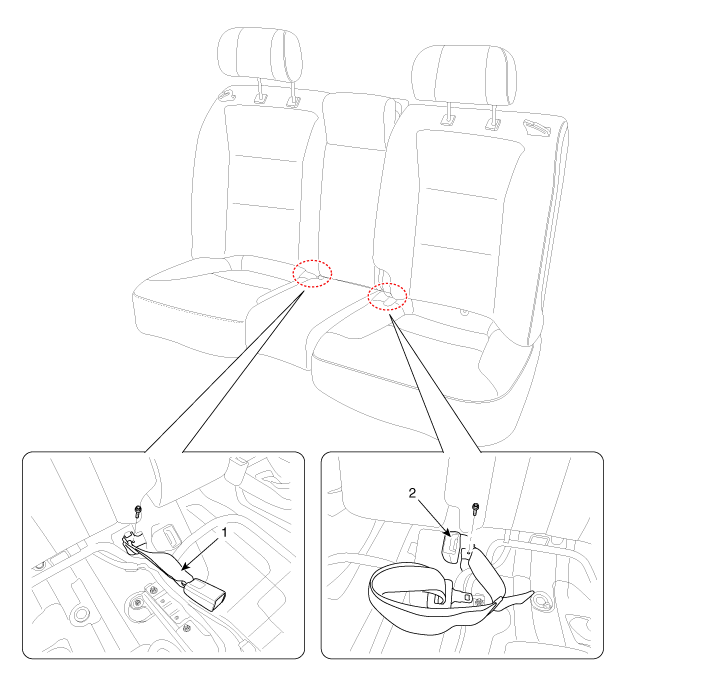 1

2