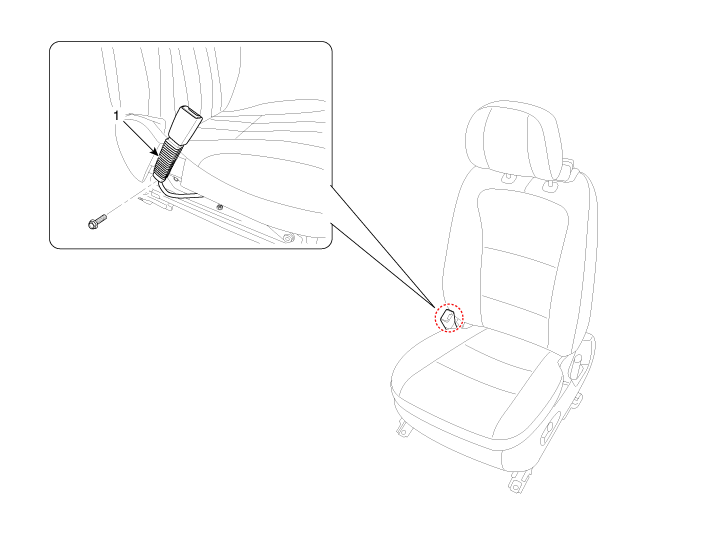 1