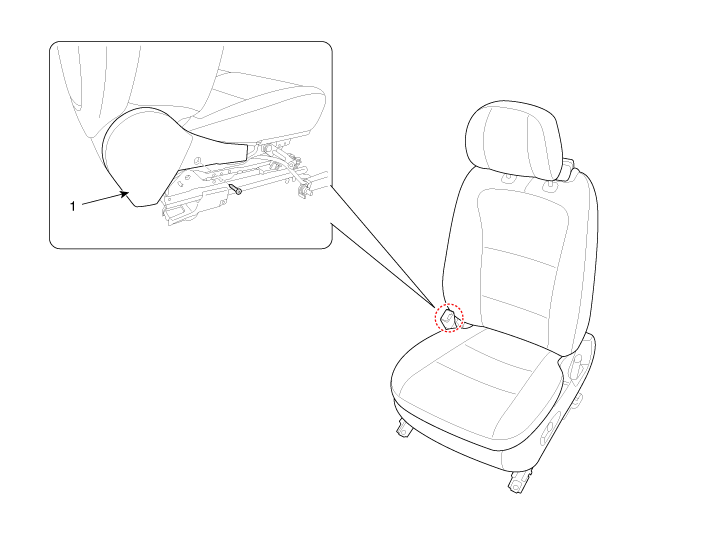 1