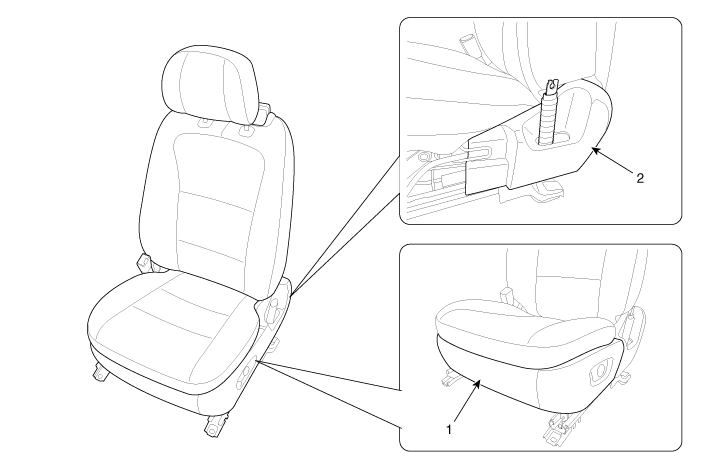 2

1