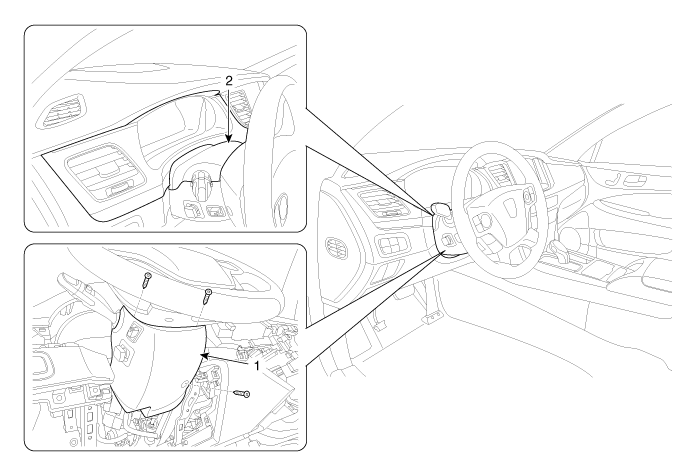 2

1