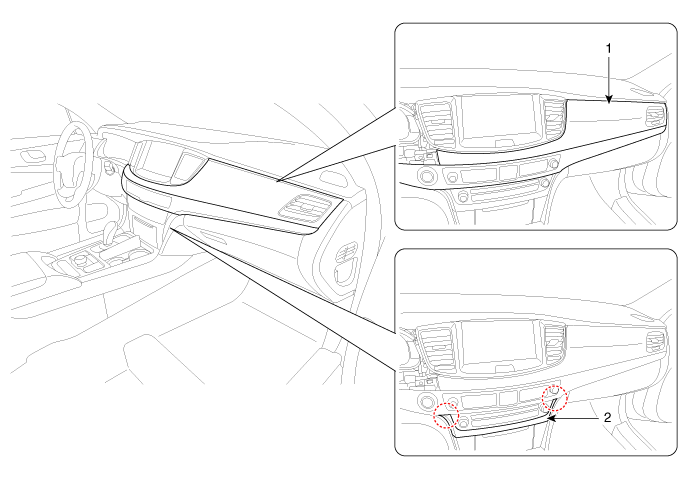 1

2