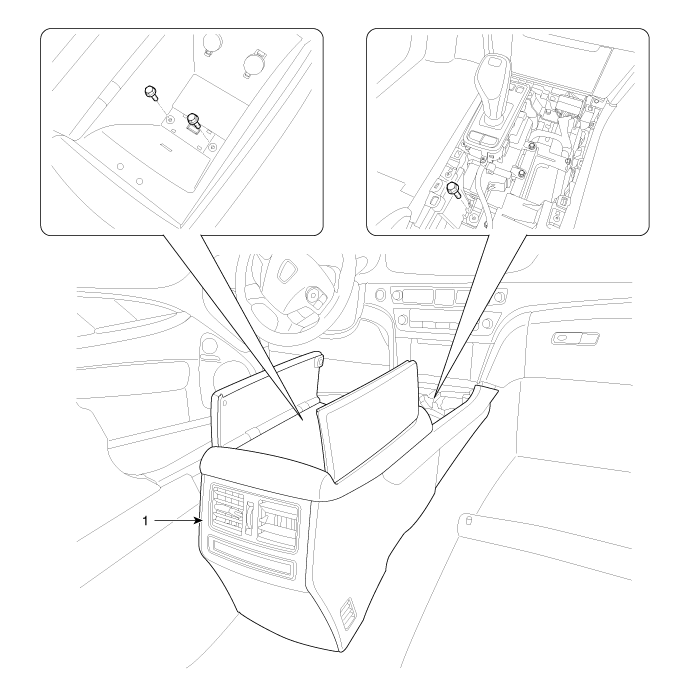 1