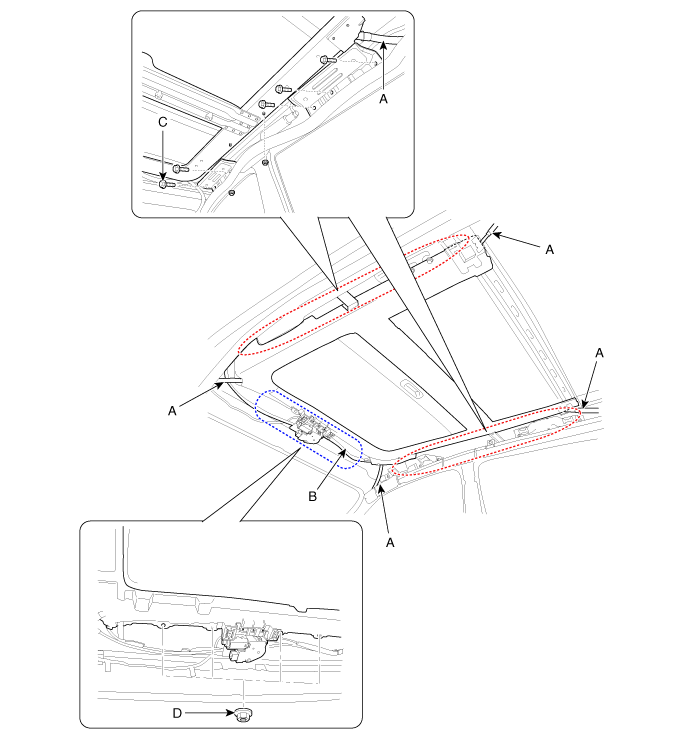 A
C
A
A
A
B
A
D