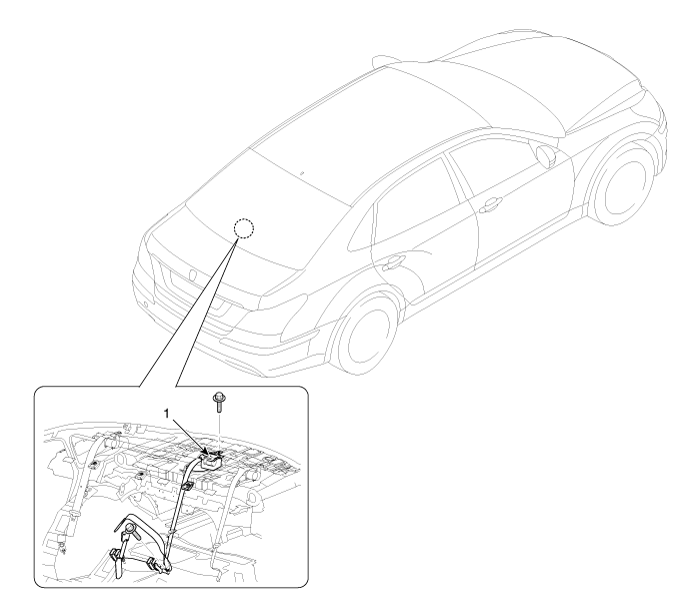 1