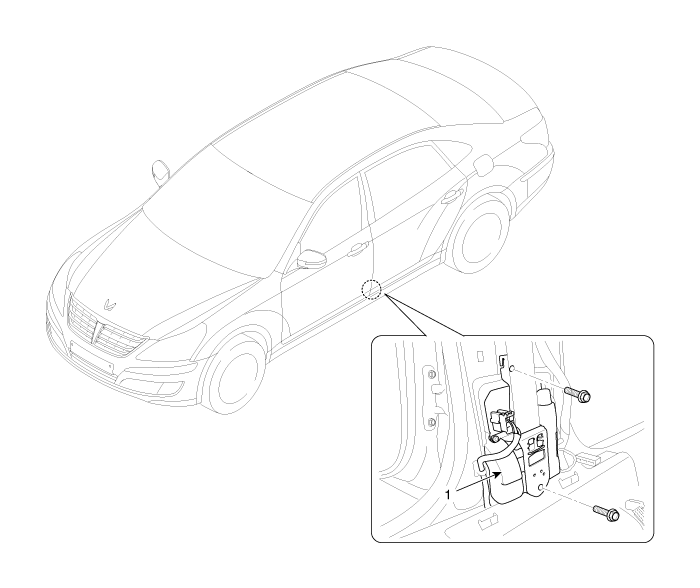 1