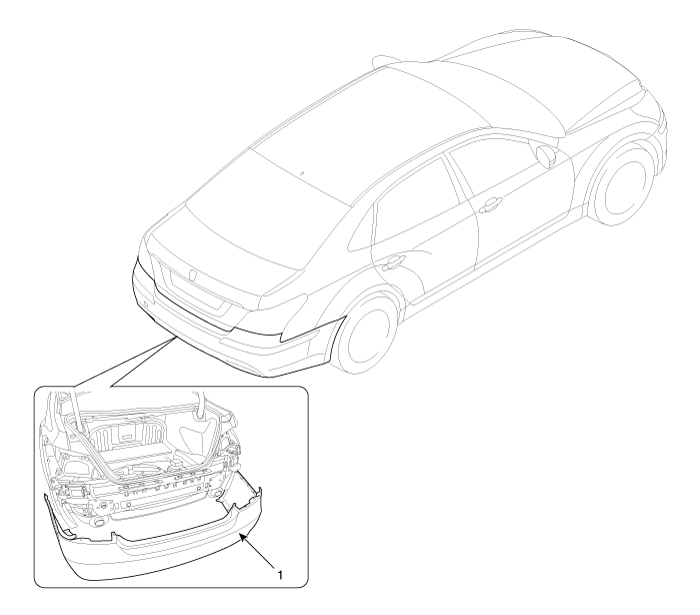 1