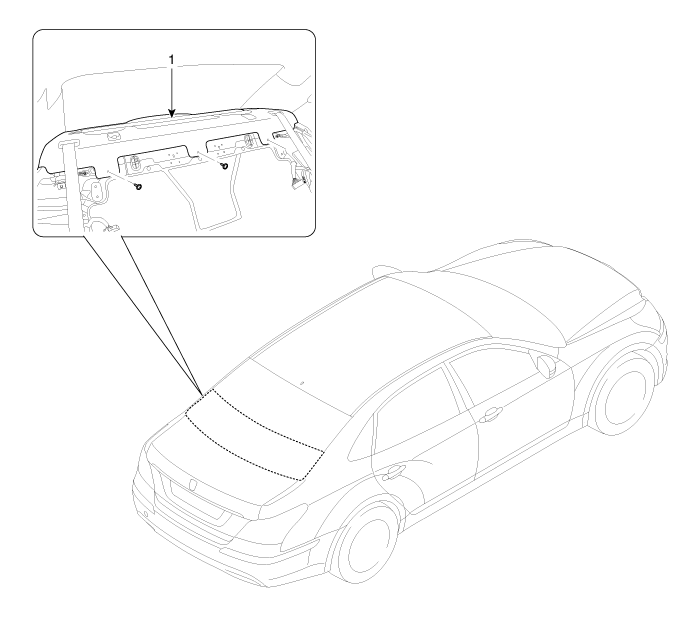 1