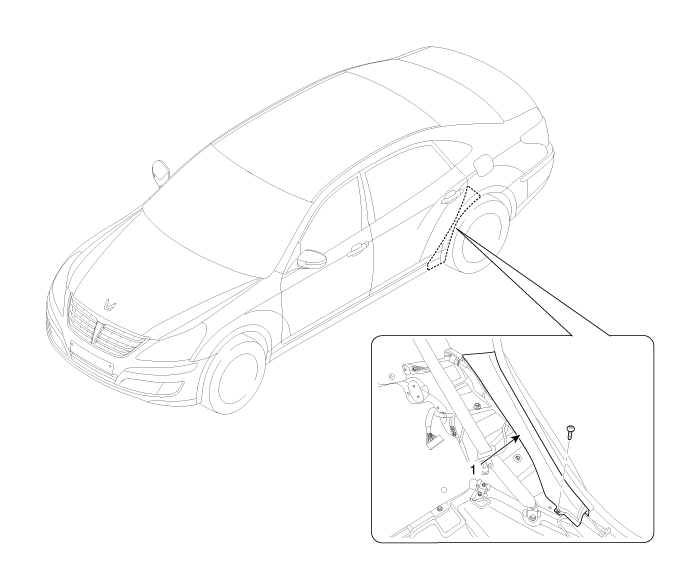 1