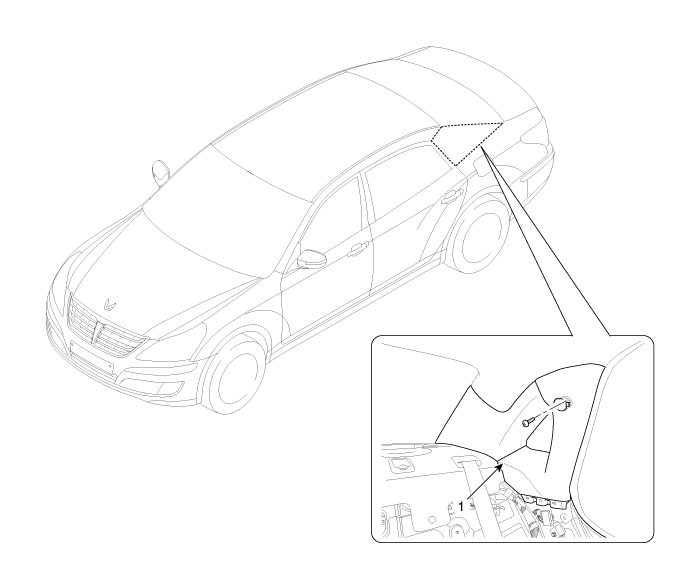 1