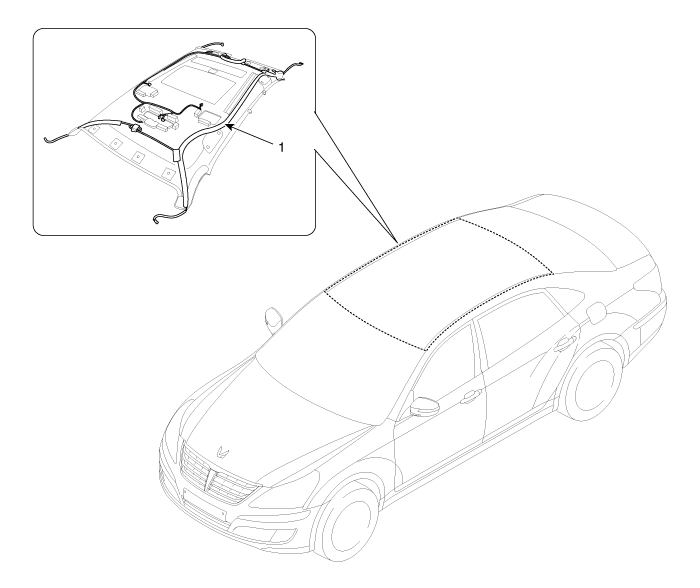 1