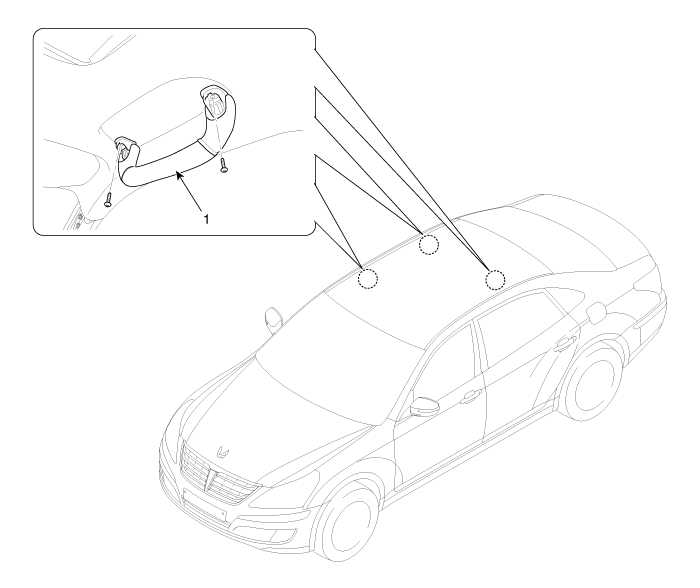 1