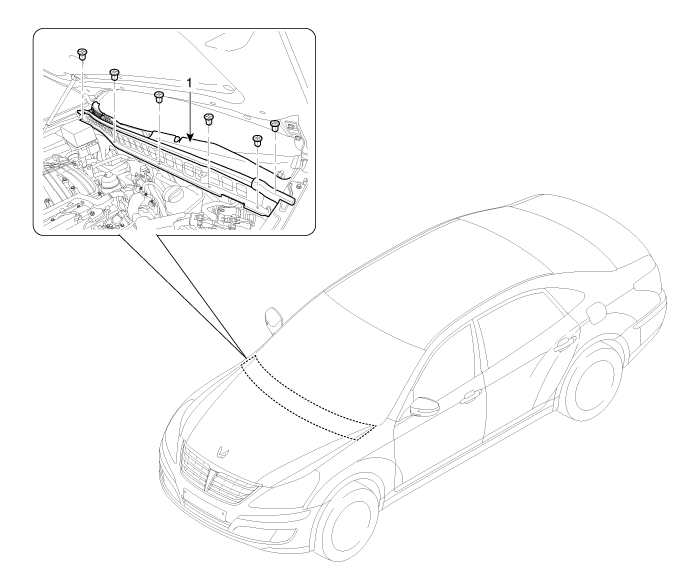 1