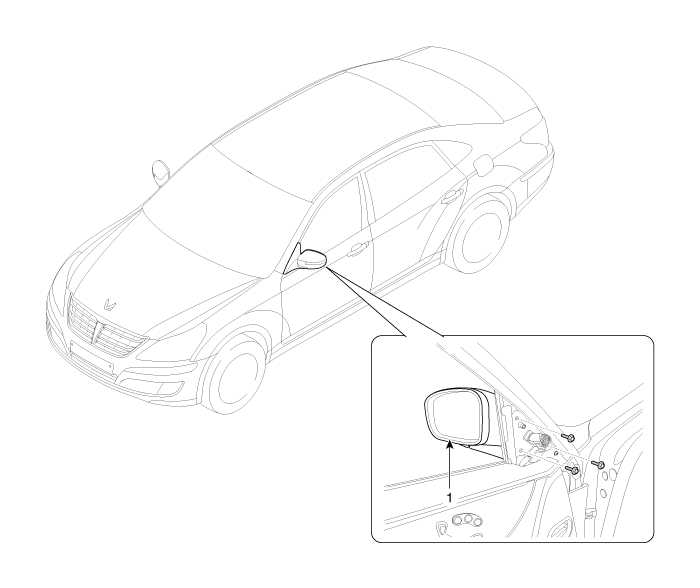 1