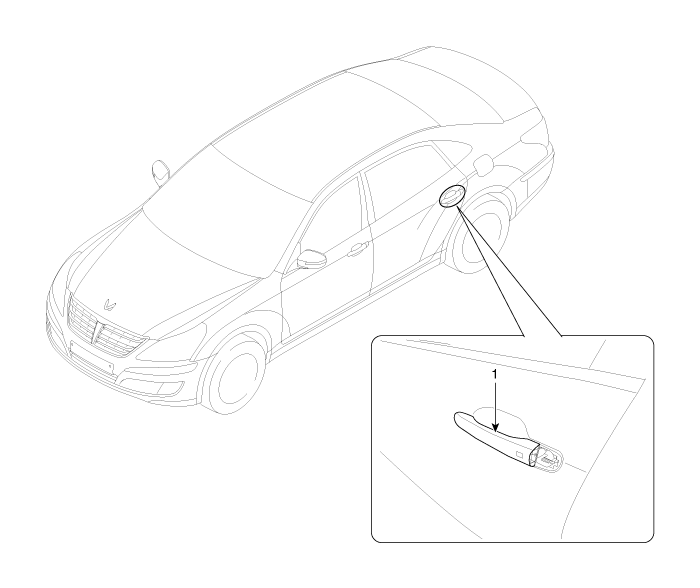 1