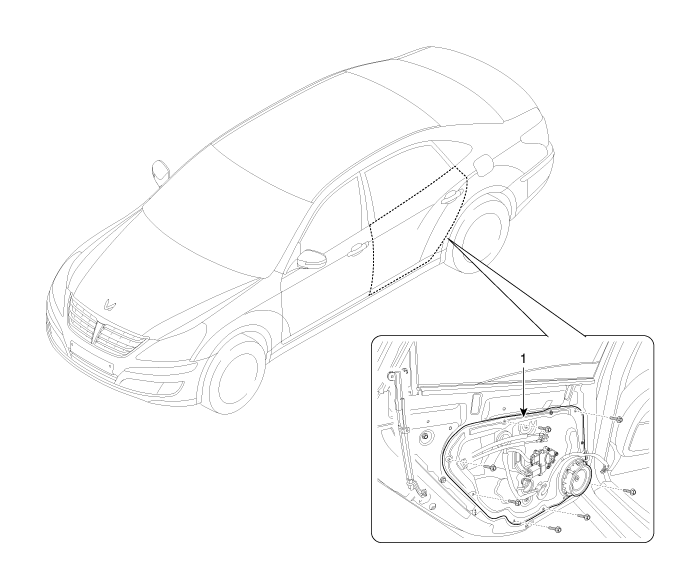 1