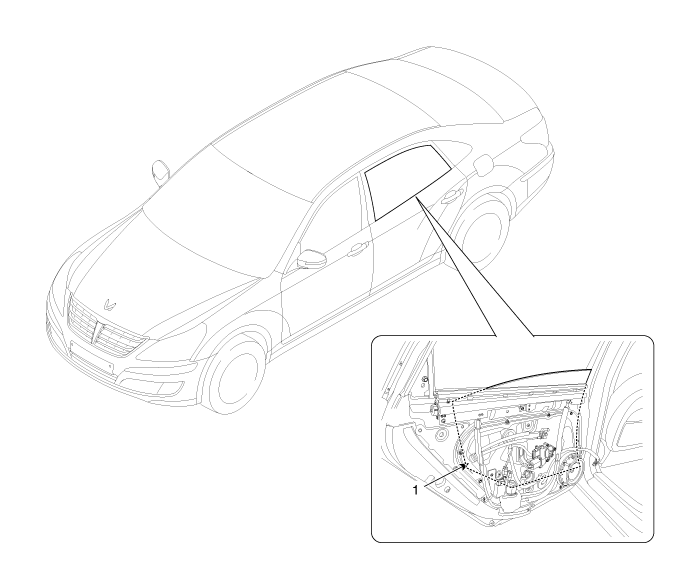 1